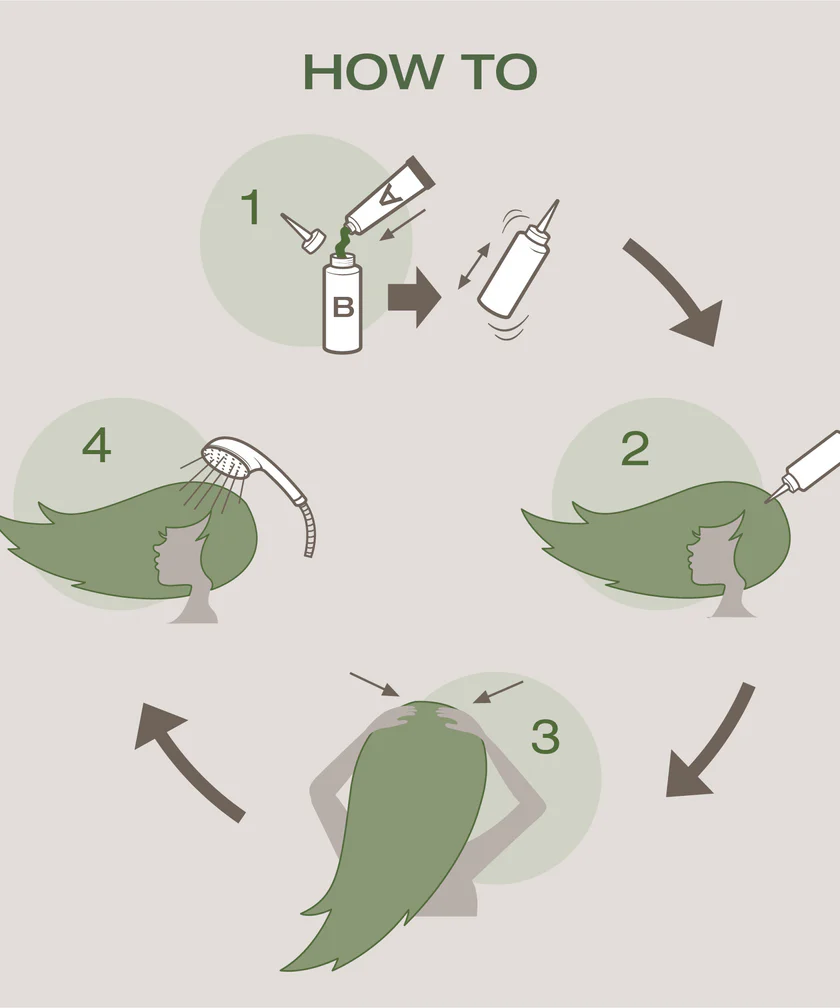 HOW TO

1

A

B

2

3

4